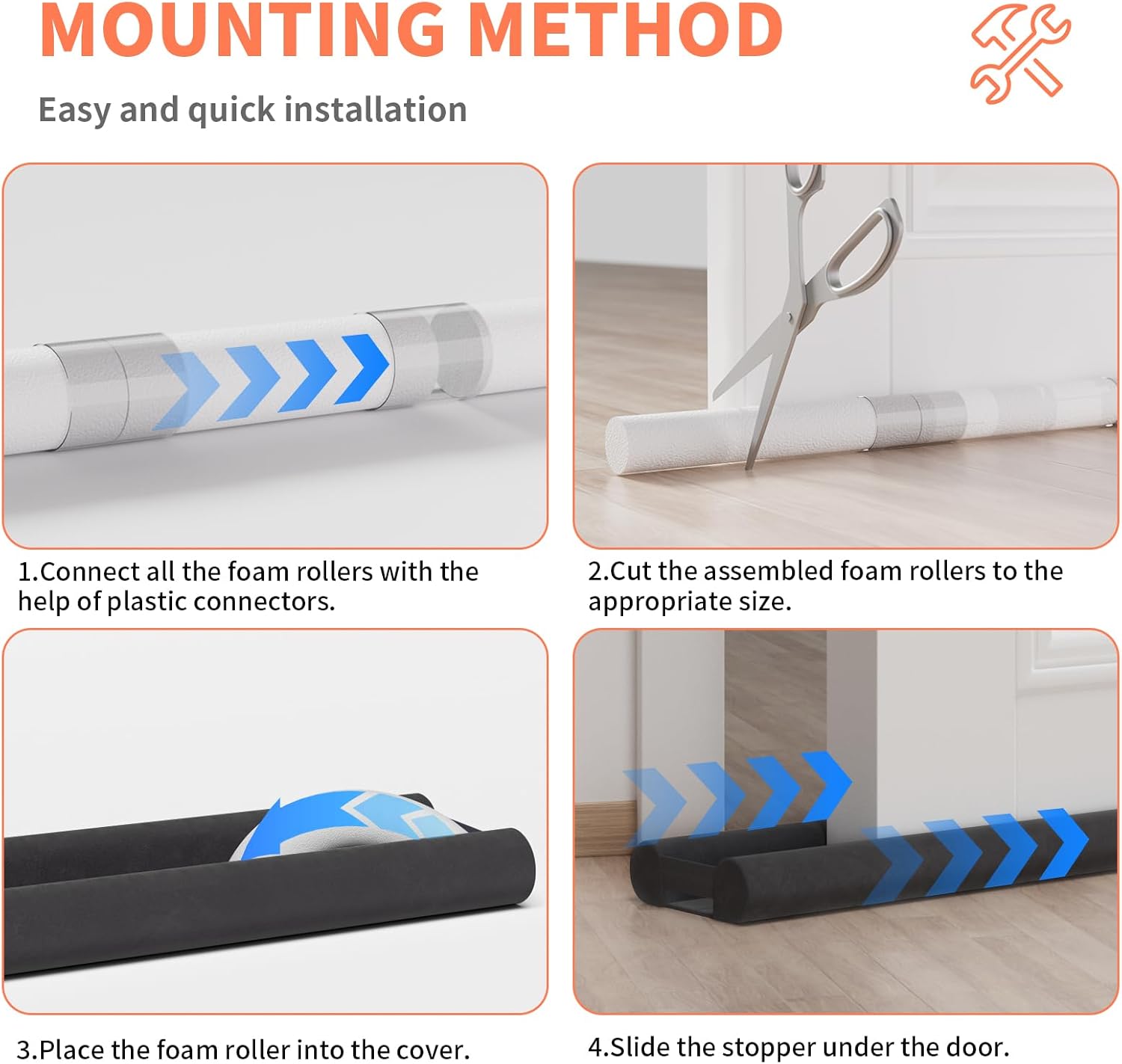 MOUNTING METHOD

Easy and quick installation

1.Connect all the foam rollers with the help of plastic connectors.

2.Cut the assembled foam rollers to the appropriate size.

3.Place the foam roller into the cover.

4.Slide the stopper under the door.